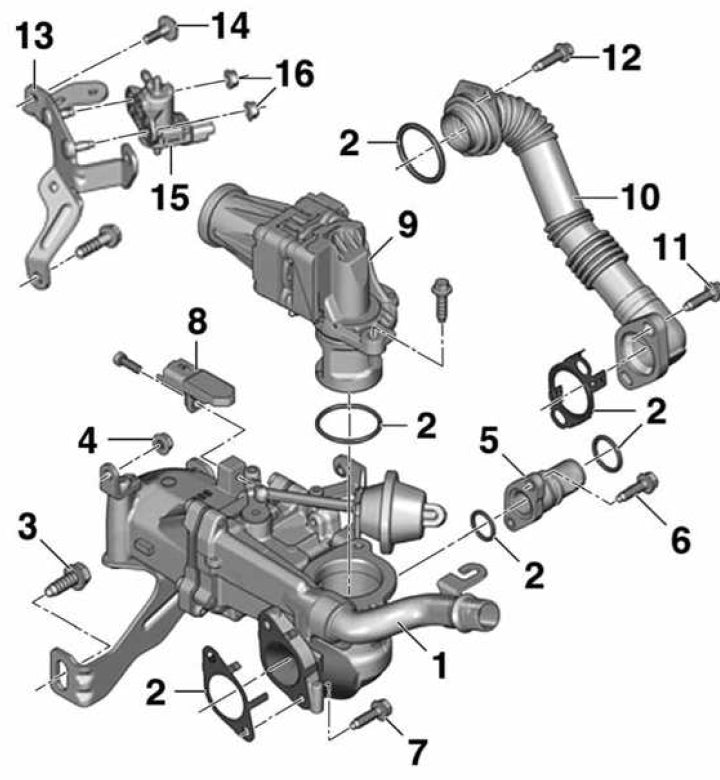 13
14
16
12
2
15
10
9
11
8
2
2
4
5
2
3
6
2
1
2
7