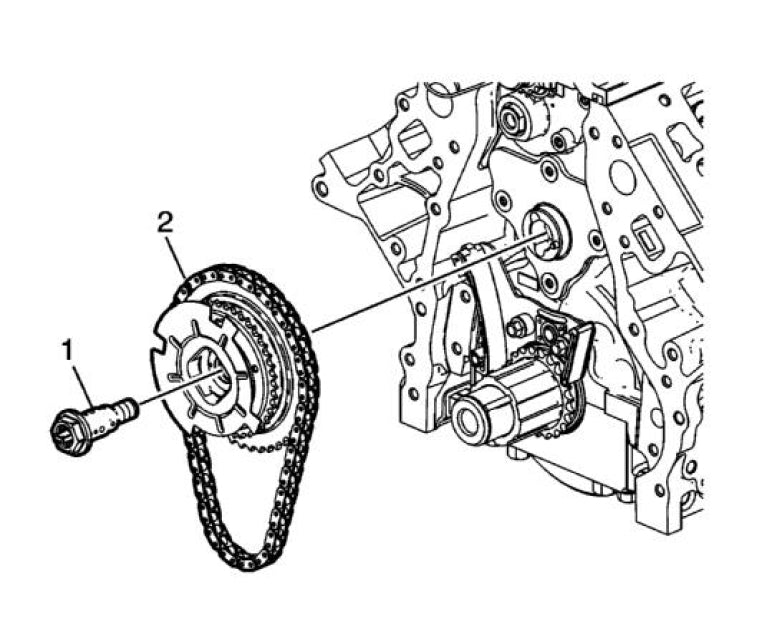 2

1