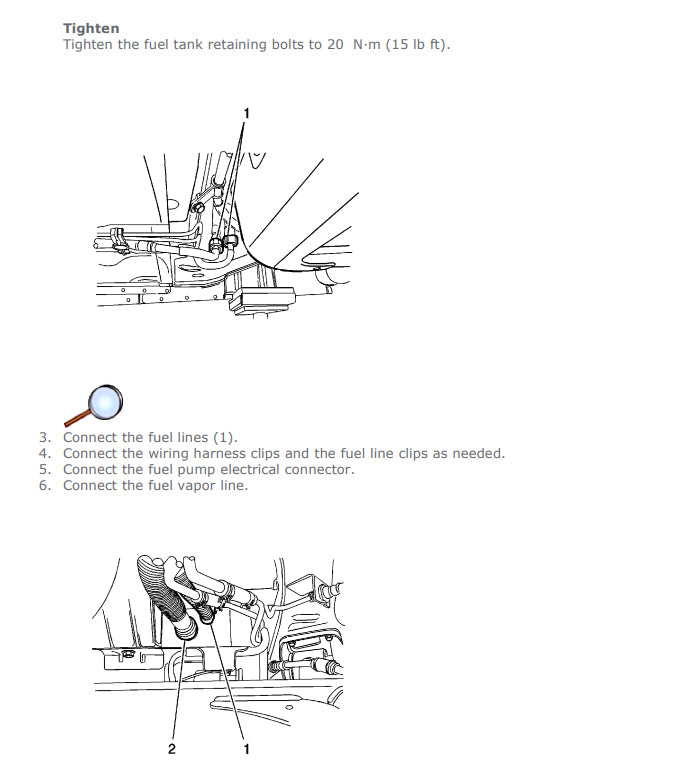 **Tighten**
Tighten the fuel tank retaining bolts to 20 N·m (15 lb ft).

1

3. Connect the fuel lines (1).
4. Connect the wiring harness clips and the fuel line clips as needed.
5. Connect the fuel pump electrical connector.
6. Connect the fuel vapor line.

2 1