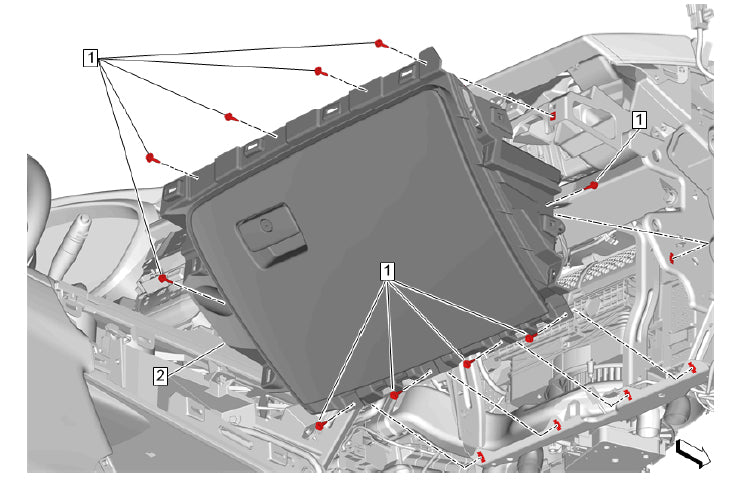 1
1
1
2