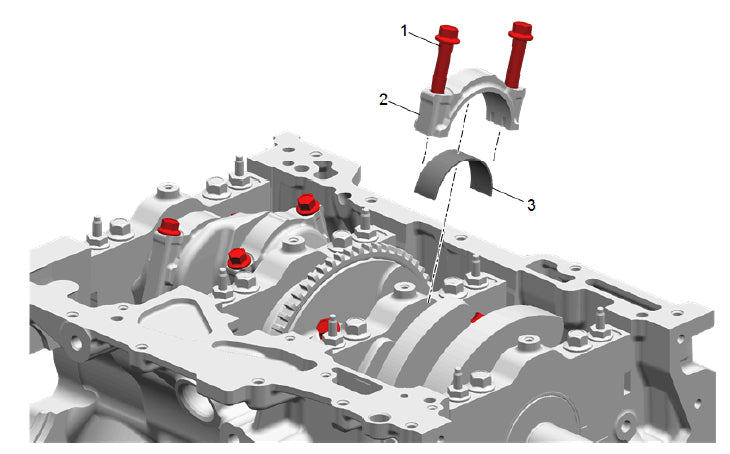 1
2
3