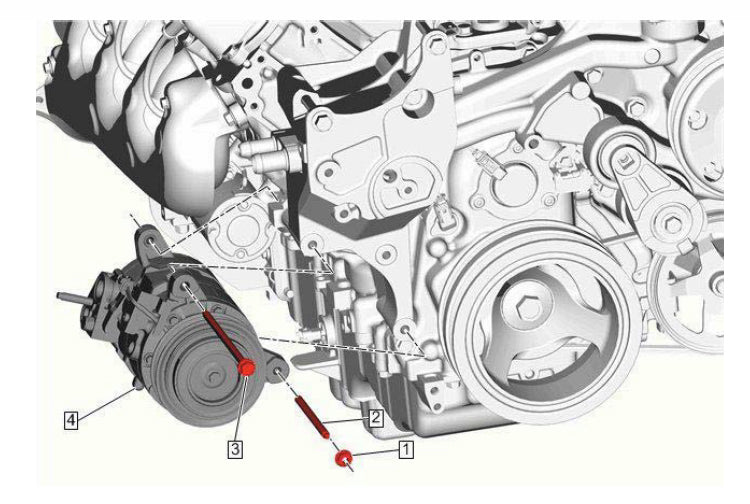 4
3
2
1