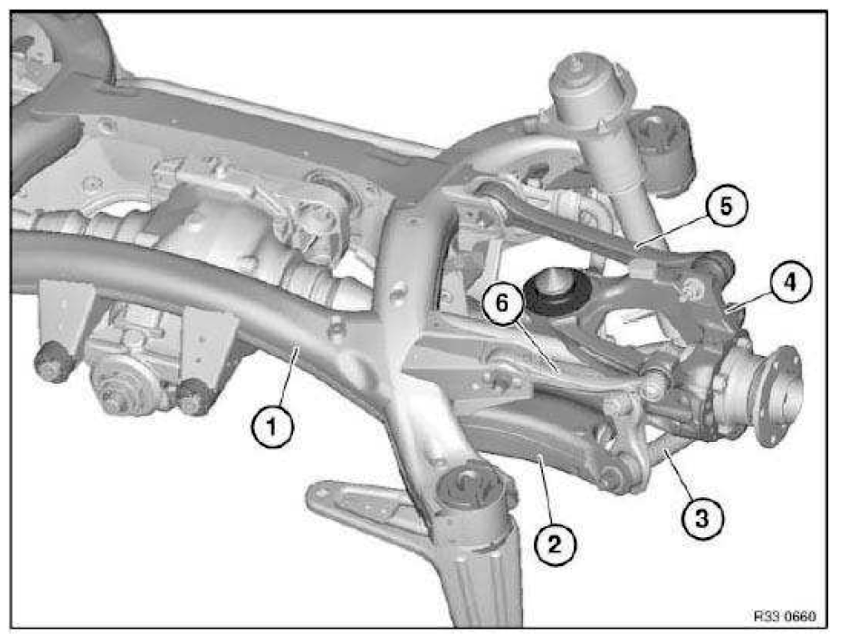 5
4
6
1
3
2
R33 0660