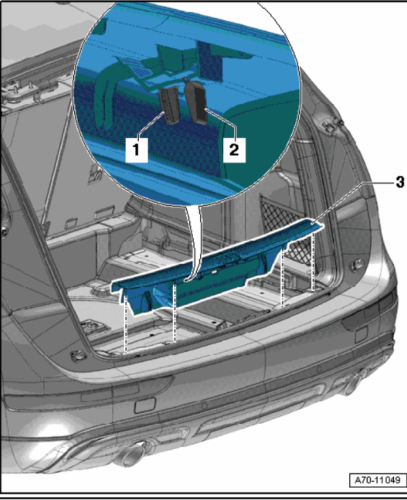 1
2
3
A70-11049