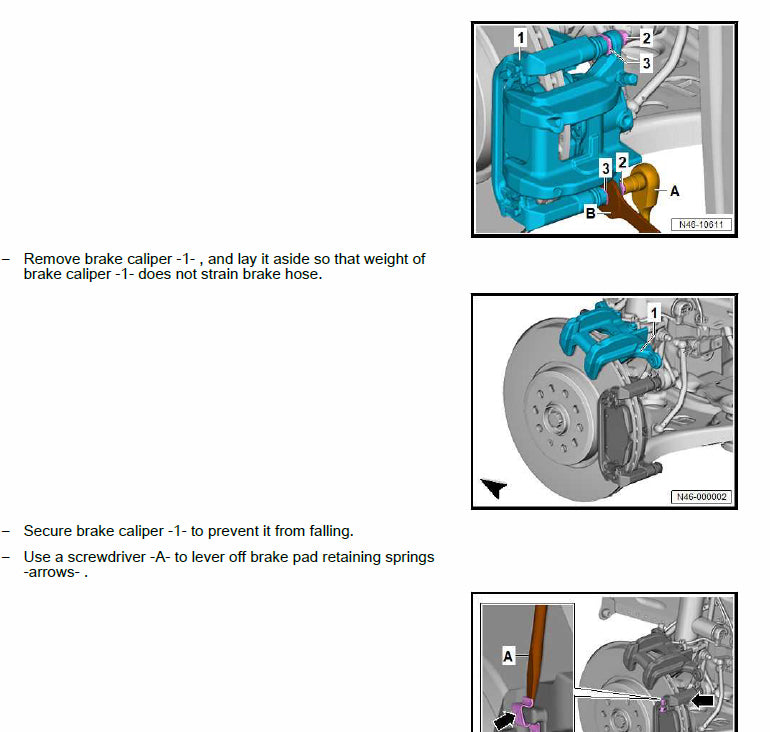 1
2
3
3
2
A
B
N46-10611

– Remove brake caliper -1- , and lay it aside so that weight of brake caliper -1- does not strain brake hose.

1
N46-000002

– Secure brake caliper -1- to prevent it from falling.

– Use a screwdriver -A- to lever off brake pad retaining springs -arrows- .

A