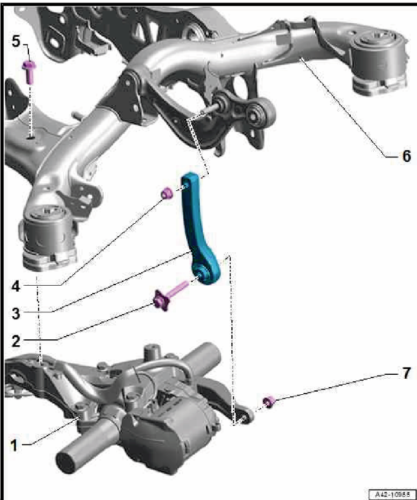 5
6
4
3
2
7
1
A42-10988