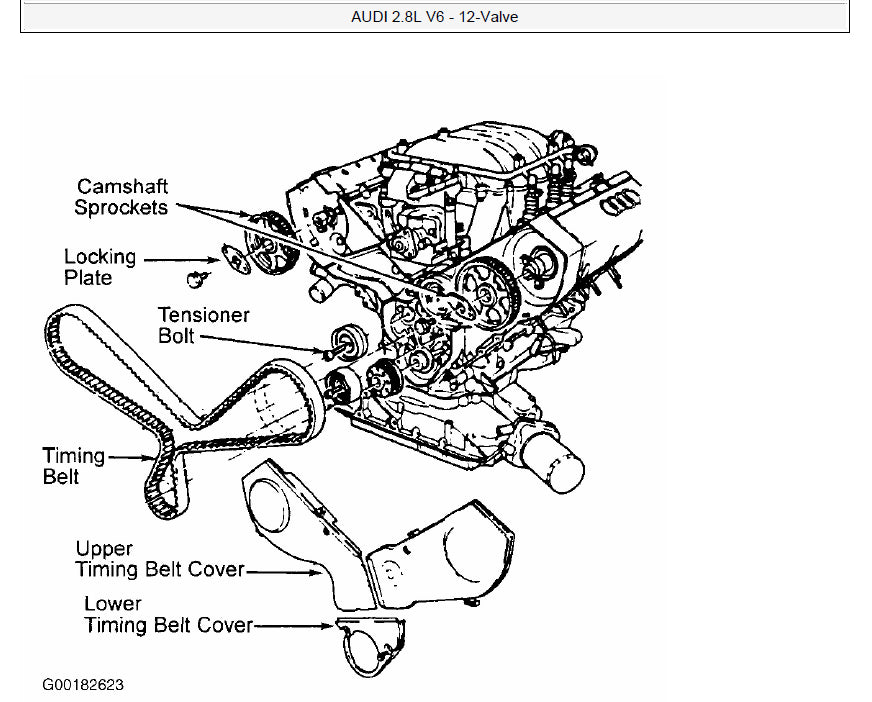 AUDI 2.8L V6 - 12-Valve

Camshaft Sprockets

Locking Plate

Tensioner Bolt

Timing Belt

Upper Timing Belt Cover

Lower Timing Belt Cover

G00182623