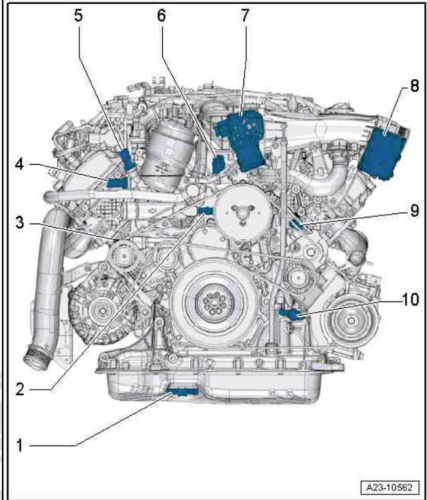 5
6
7
8
4
3
9
10
2
1
A23-10562