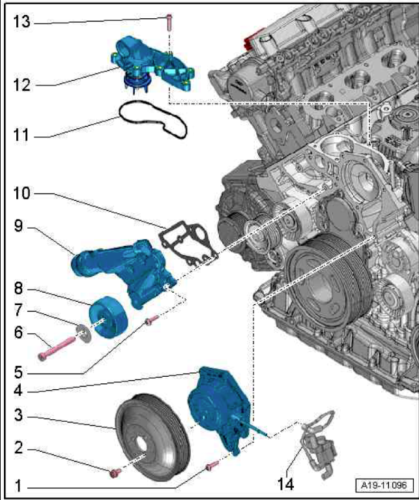 13
12
11
10
9
8
7
6
5
4
3
2
1
14
A19-11096