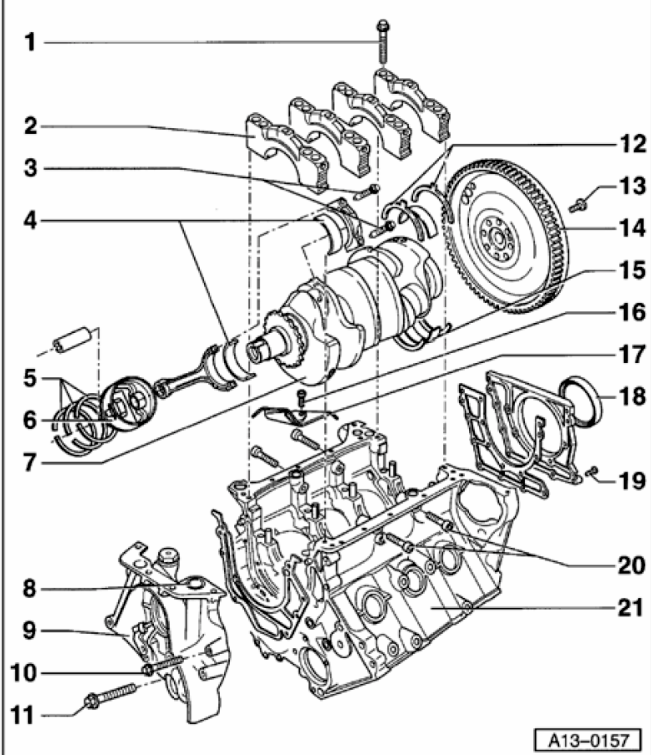 1
2
3
4
5
6
7
8
9
10
11
12
13
14
15
16
17
18
19
20
21
A13–0157