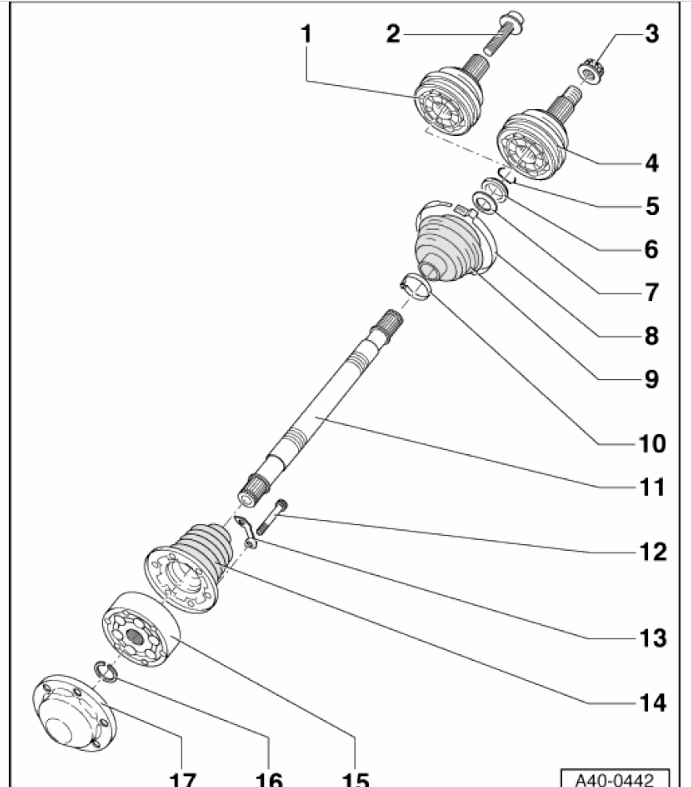 1
2
3
4
5
6
7
8
9
10
11
12
13
14
17
16
15
A40-0442