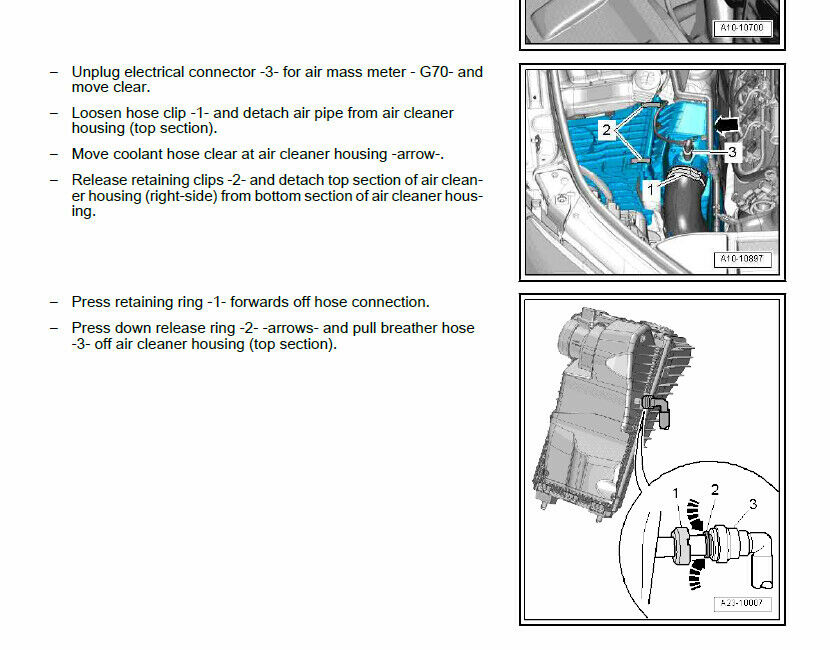 A10-10700

– Unplug electrical connector -3- for air mass meter - G70- and move clear.

– Loosen hose clip -1- and detach air pipe from air cleaner housing (top section).

– Move coolant hose clear at air cleaner housing -arrow-.

– Release retaining clips -2- and detach top section of air cleaner housing (right-side) from bottom section of air cleaner housing.

2
3
1
A10-10897

– Press retaining ring -1- forwards off hose connection.

– Press down release ring -2- -arrows- and pull breather hose -3- off air cleaner housing (top section).

1
2
3
A23-10007